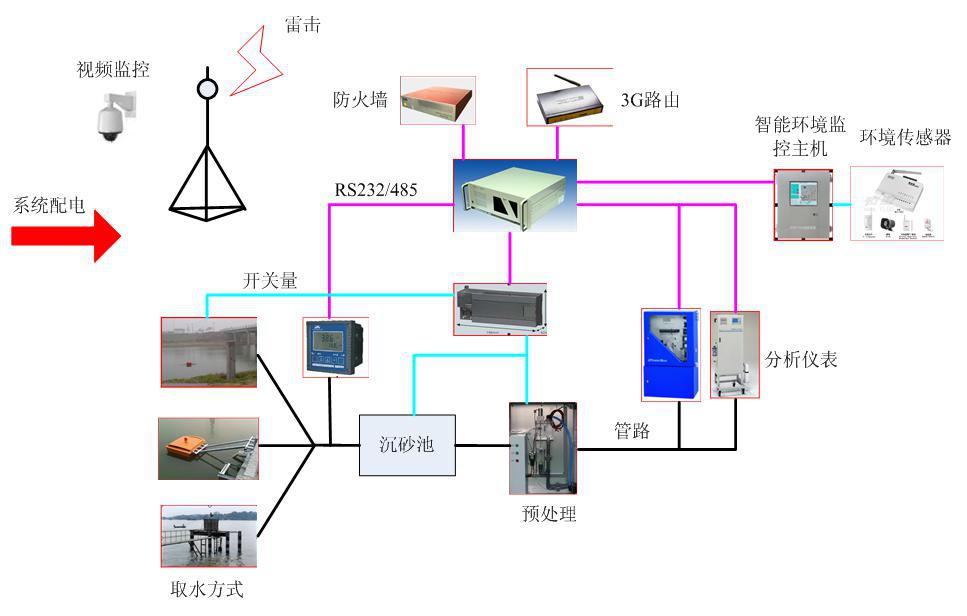 雷击

视频监控

防火墙

3G路由

智能环境监控主机

环境传感器

系统配电

RS232/485

开关量

分析仪表

沉砂池

管路

预处理

取水方式